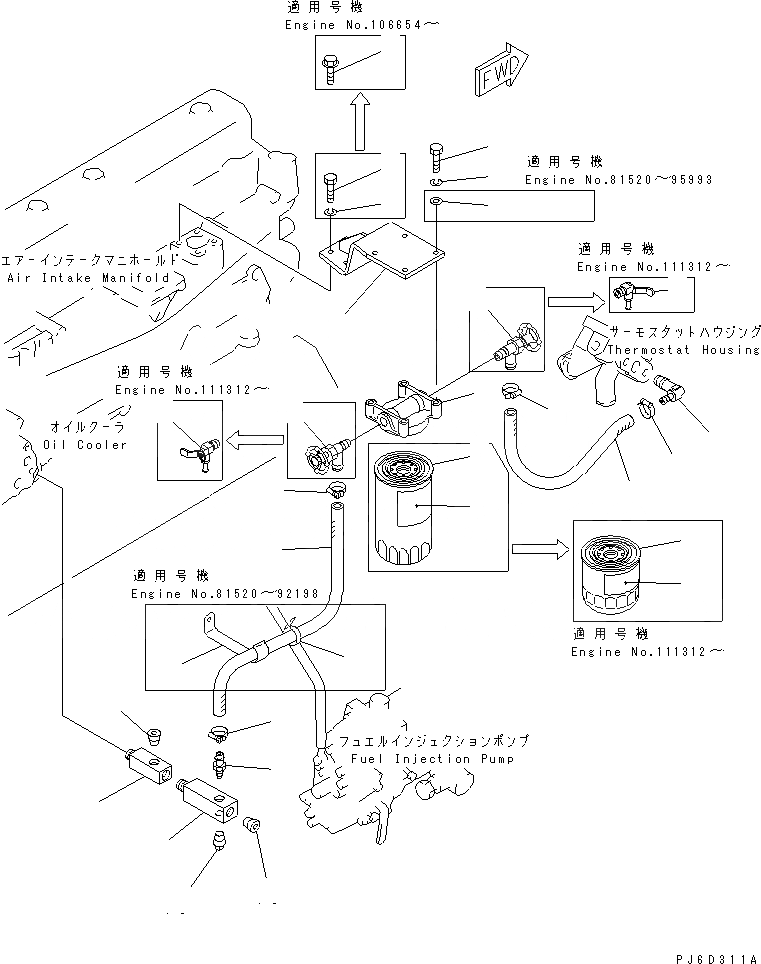 適用号機
Engine No.106654～

FWD

適用号機
Engine No.81520～95993

エアーインテークマニホールド
Air Intake Manifold

適用号機
Engine No.111312～

サーモスタットハウジング
Thermostat Housing

適用号機
Engine No.111312～

オイルクーラ
Oil Cooler

適用号機
Engine No.81520～92198

適用号機
Engine No.111312～

フュエルインジェクションポンプ
Fuel Injection Pump

PJ6D311A