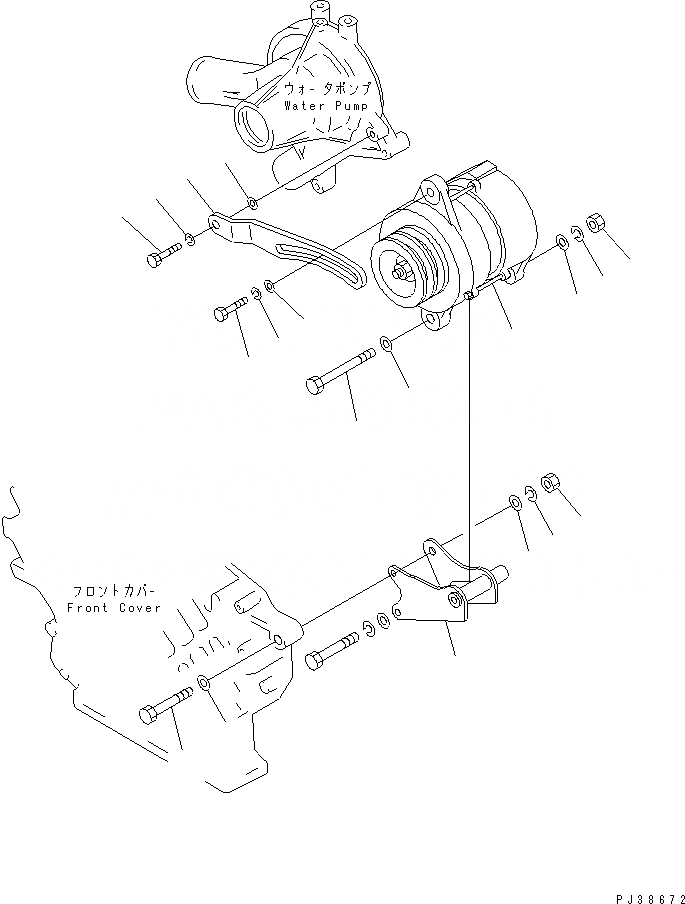 ウォータポンプ
Water Pump

フロントカバー
Front Cover

PJ38672