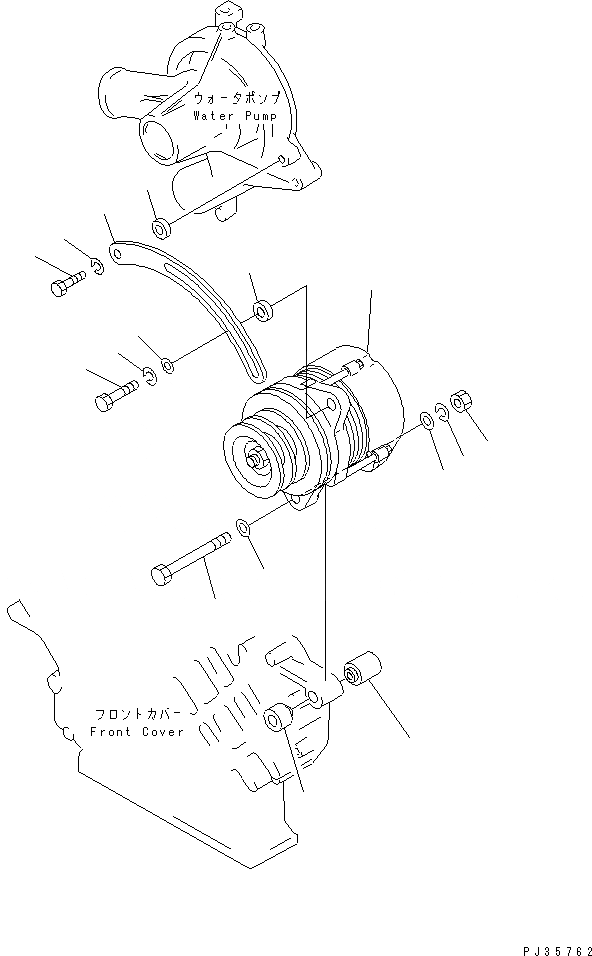 ウォータポンプ
Water Pump

フロントカバー
Front Cover

PJ35762