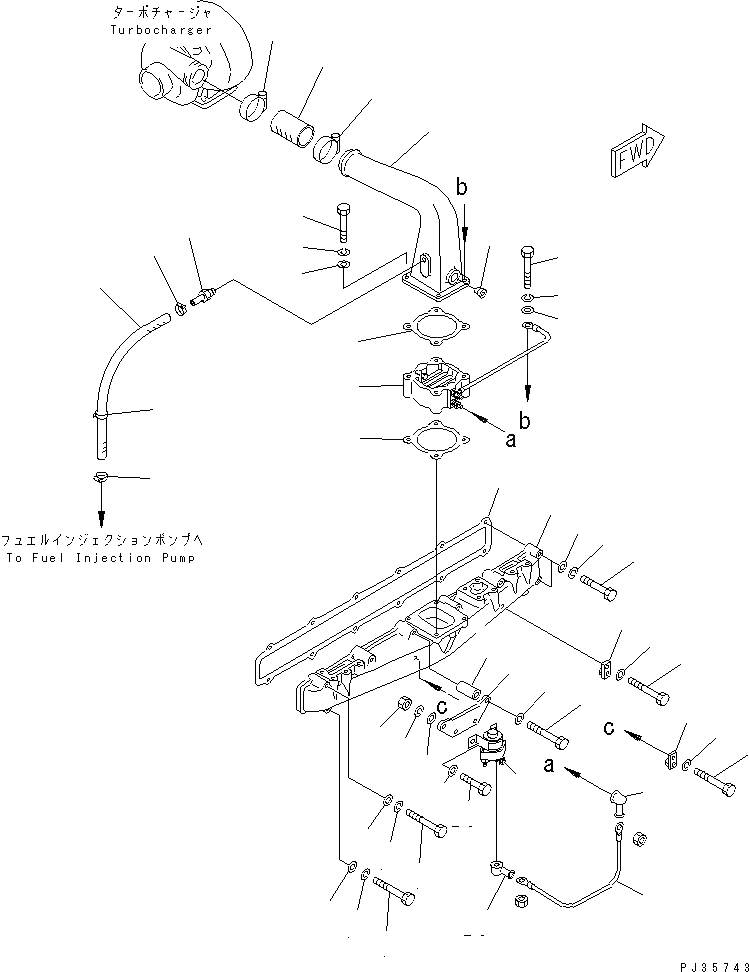 ターボチャージャ
Turbocharger

FWD

b

b

a

フュエルインジェクションポンプへ
To Fuel Injection Pump

c

c

a

PJ35743