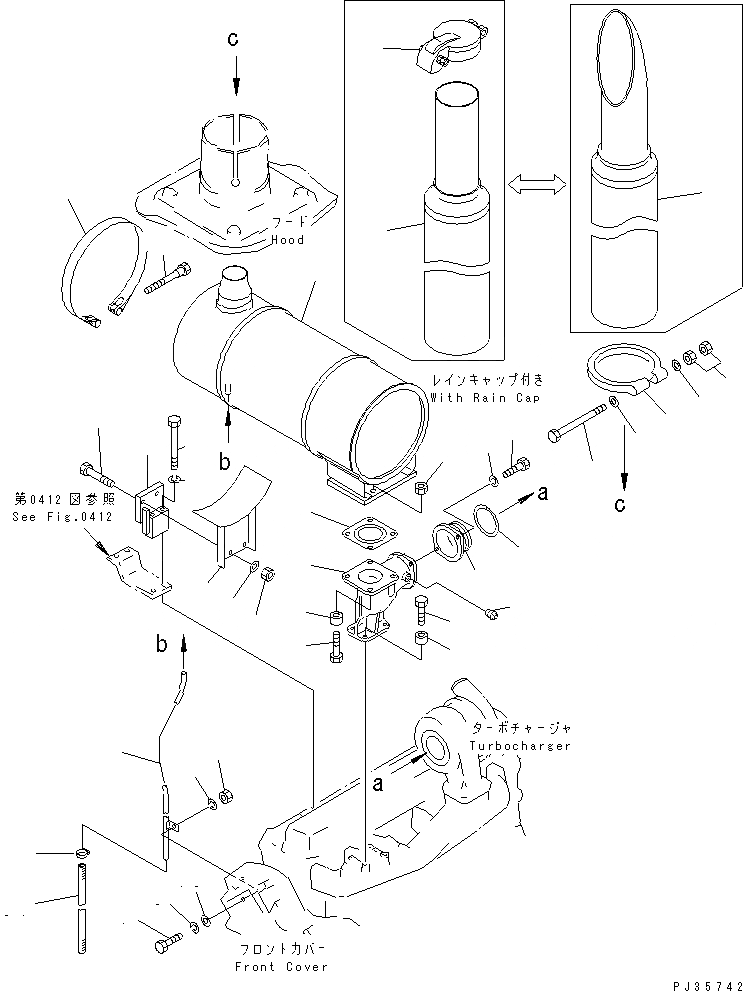 c

フード
Hood

レインキャップ付き
With Rain Cap

b

a

c

第0412図参照
See Fig.0412

b

ターボチャージャ
Turbocharger

a

フロントカバー
Front Cover

PJ35742