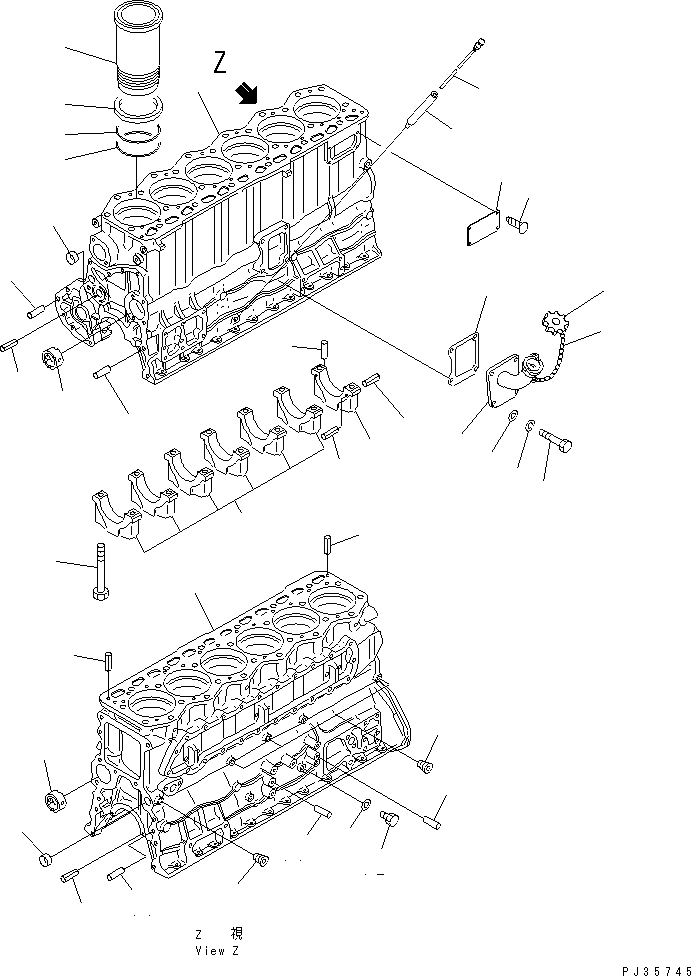 Z

Z 視
View Z

PJ35745