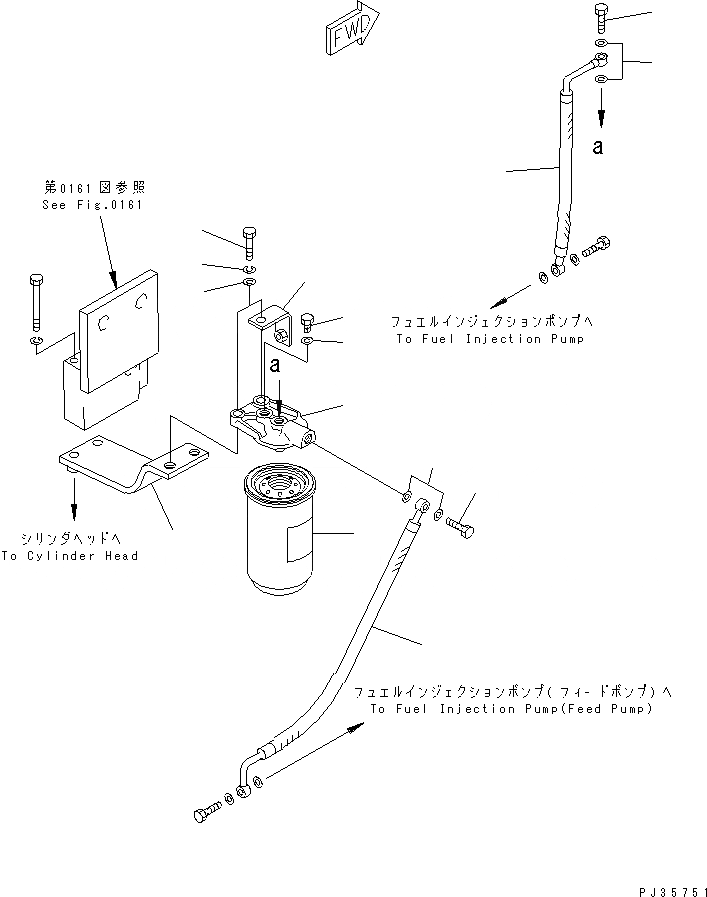 FWD

a

第0161図参照
See Fig.0161

a

フュエルインジェクションポンプへ
To Fuel Injection Pump

シリンダヘッドへ
To Cylinder Head

フュエルインジェクションポンプ(フィードポンプ)へ
To Fuel Injection Pump(Feed Pump)

PJ35751