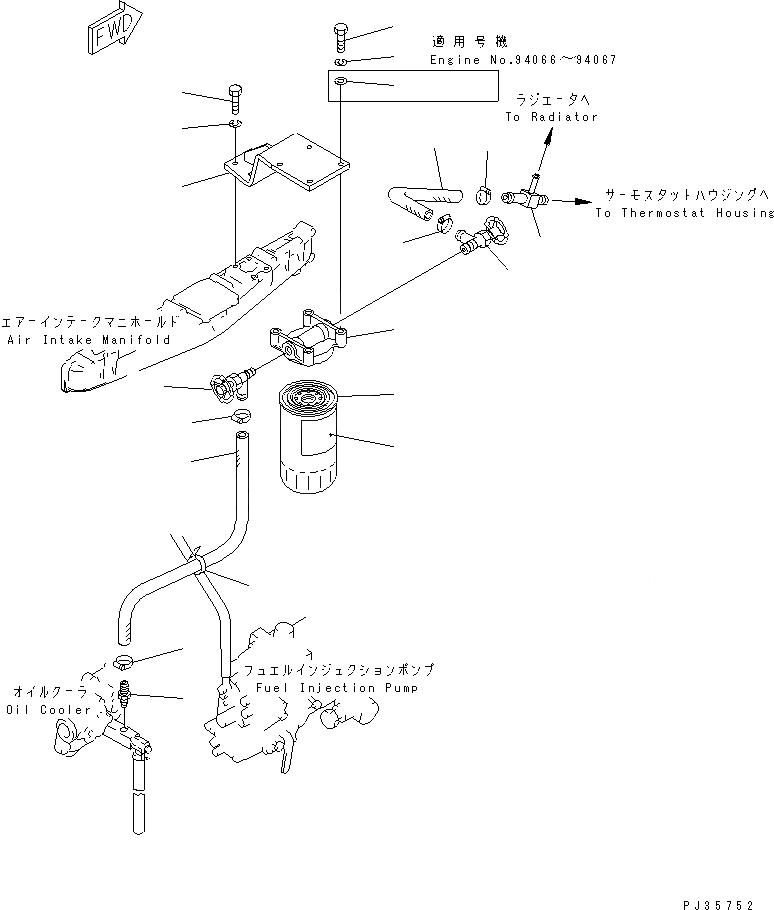 FWD

適用号機
Engine No.94066~94067

ラジエータへ
To Radiator

サーモスタットハウジングへ
To Thermostat Housing

エアーインテークマニホールド
Air Intake Manifold

フュエルインジェクションポンプ
Fuel Injection Pump

オイルクーラ
Oil Cooler

PJ35752