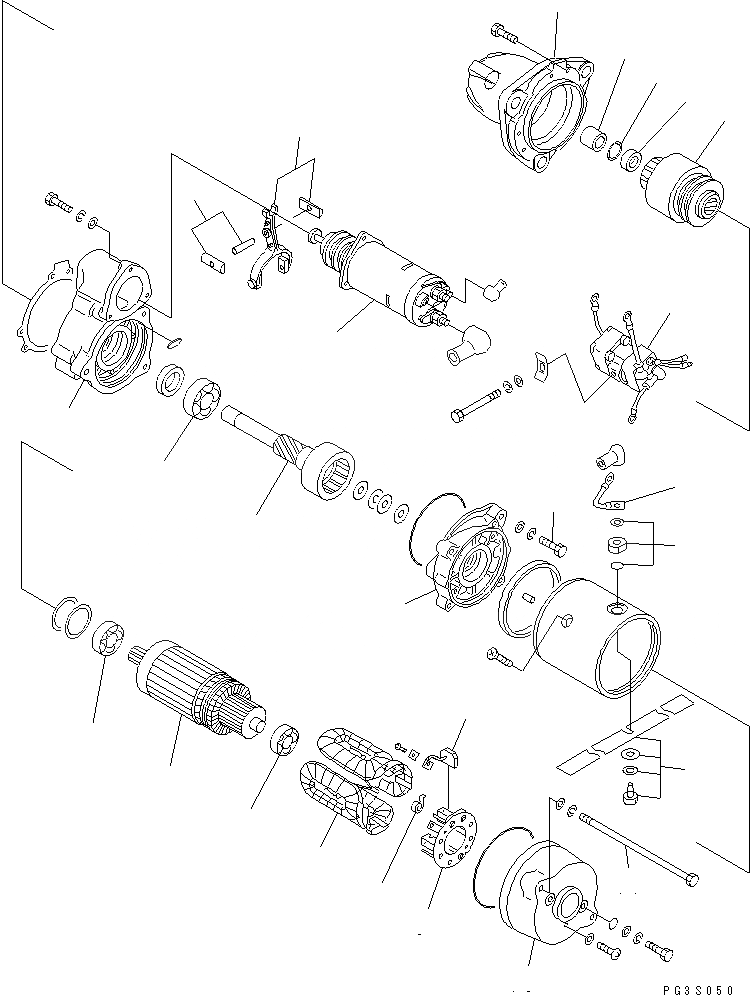 PG3S050