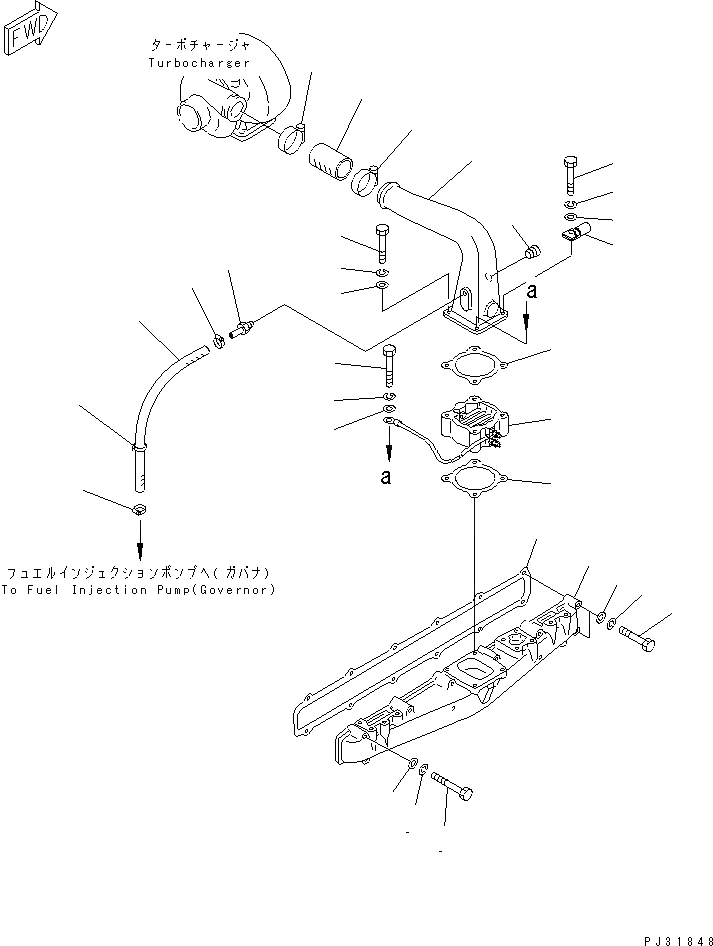 FWD

ターボチャージャ
Turbocharger

a

a

フュエルインジェクションポンプへ(ガバナ)
To Fuel Injection Pump(Governor)

PJ31848