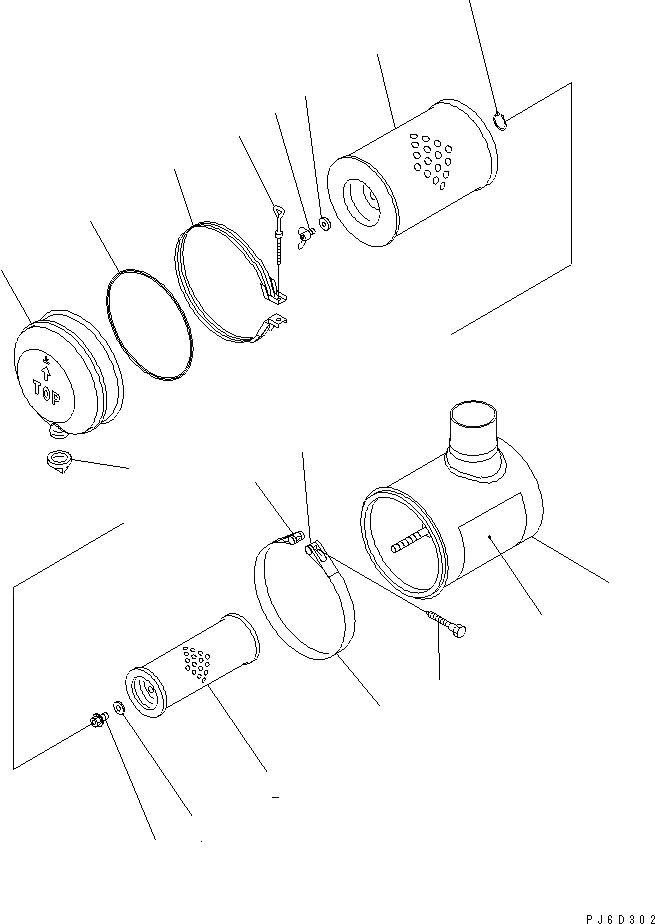 TOP

PJ6D302