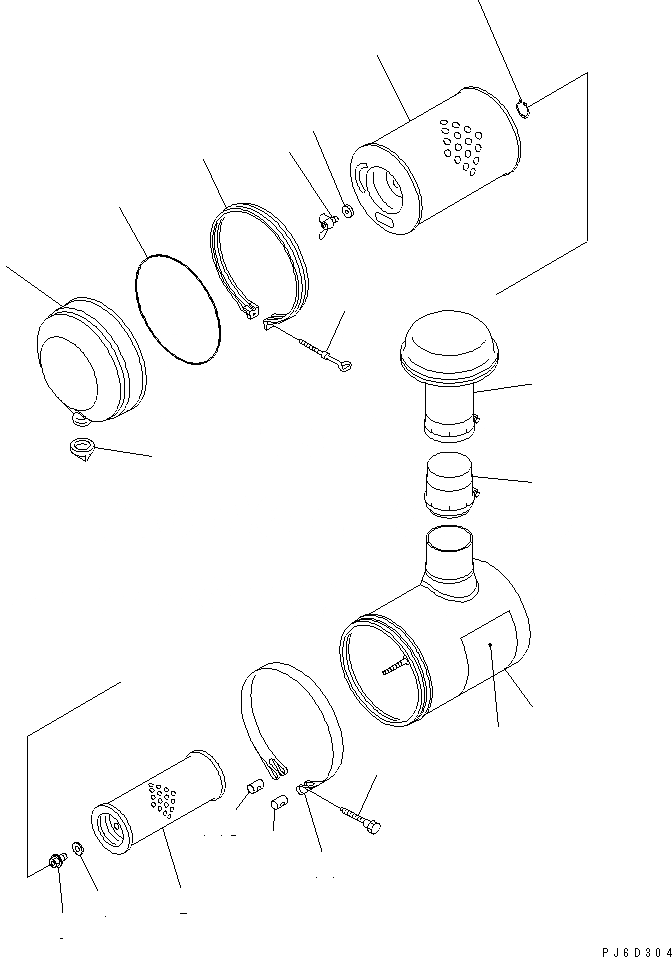 PJ6D304