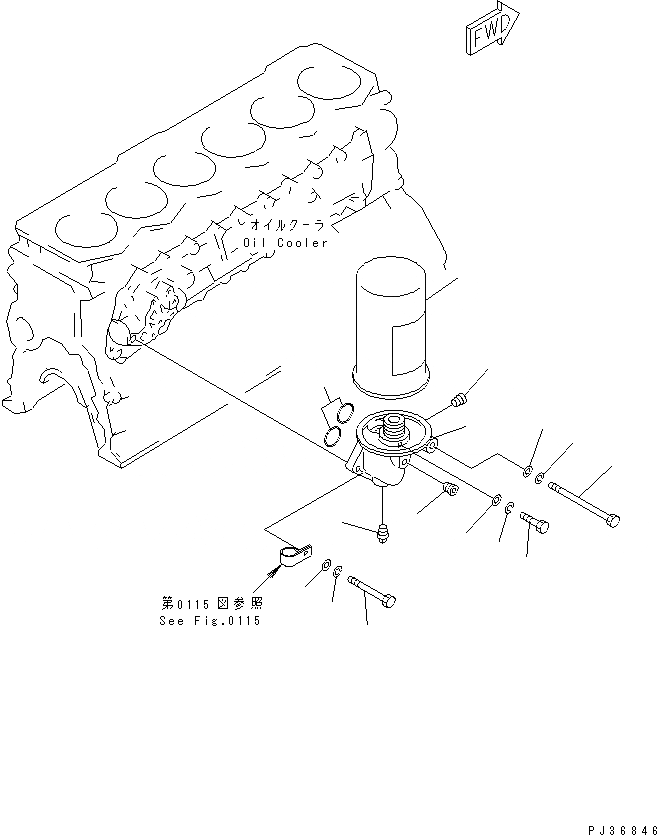 FWD

オイルクーラ
Oil Cooler

第0115図参照
See Fig.0115

PJ36846