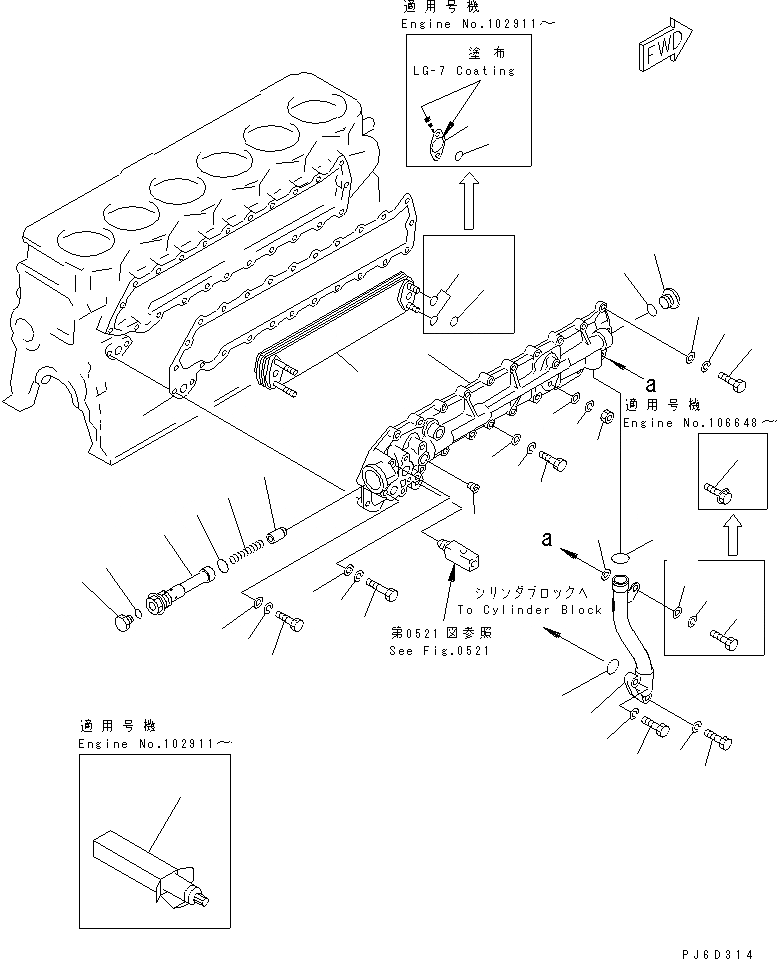 適用号機
Engine No.102911～

塗布
LG-7 Coating

FWD

a

適用号機
Engine No.106648～

a

シリンダブロックへ
To Cylinder Block

第0521図参照
See Fig.0521

適用号機
Engine No.102911～

PJ6D314