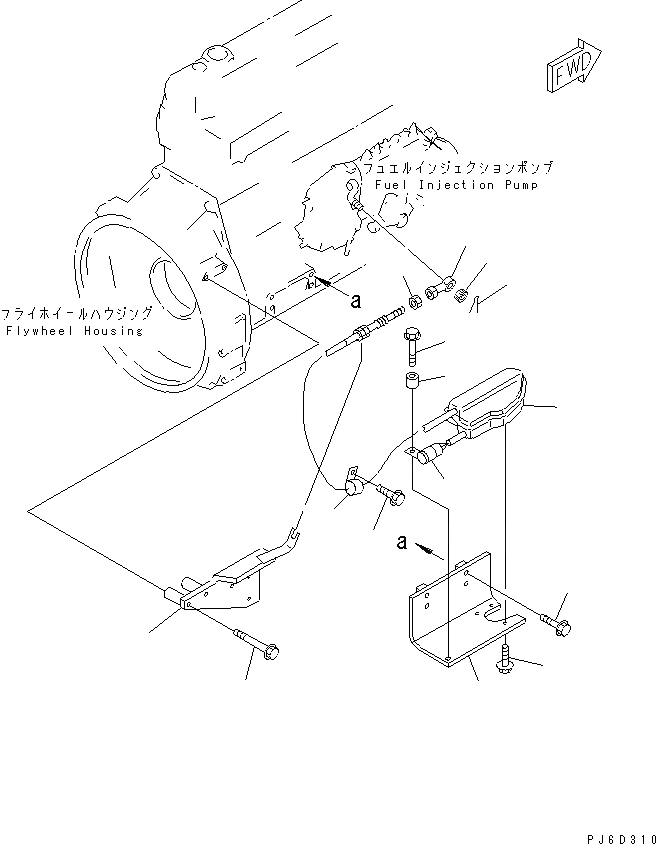 FWD

フュエルインジェクションポンプ
Fuel Injection Pump

フライホイールハウジング
Flywheel Housing

a

a

PJ6D310