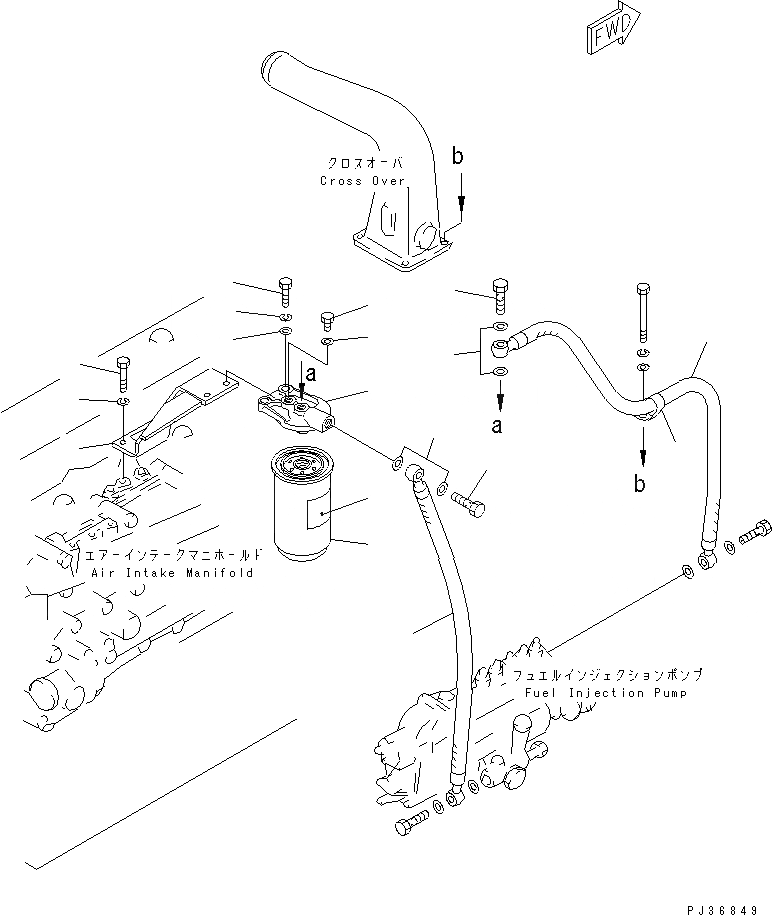 FWD

クロスオーバ
Cross Over

b

a

a

b

エアーインテークマニホールド
Air Intake Manifold

フュエルインジェクションポンプ
Fuel Injection Pump

PJ36849