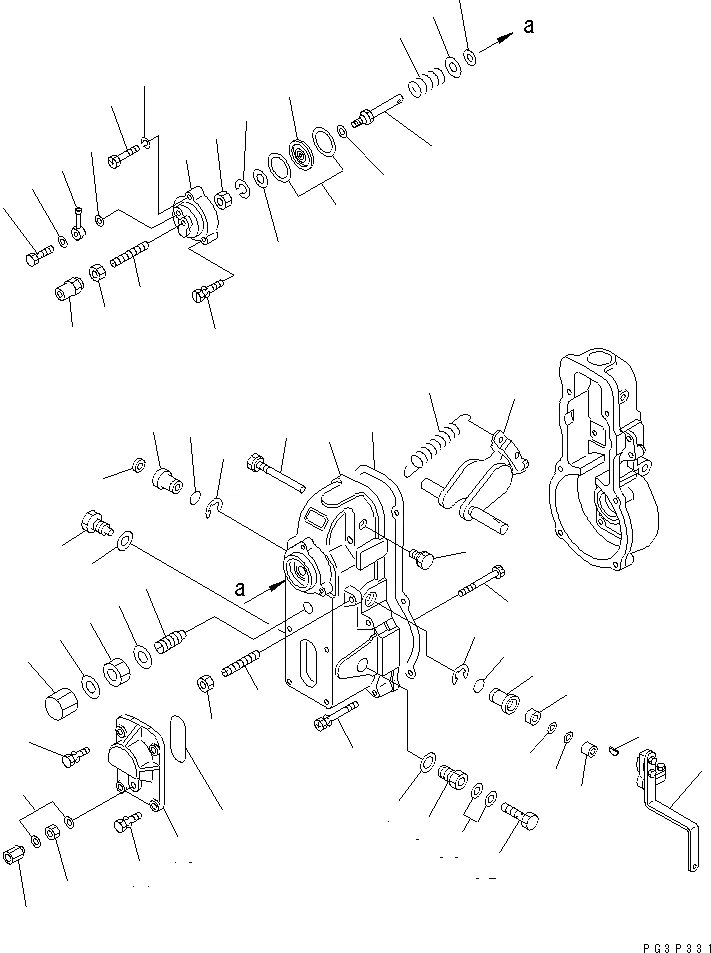 a

a

PG3P331