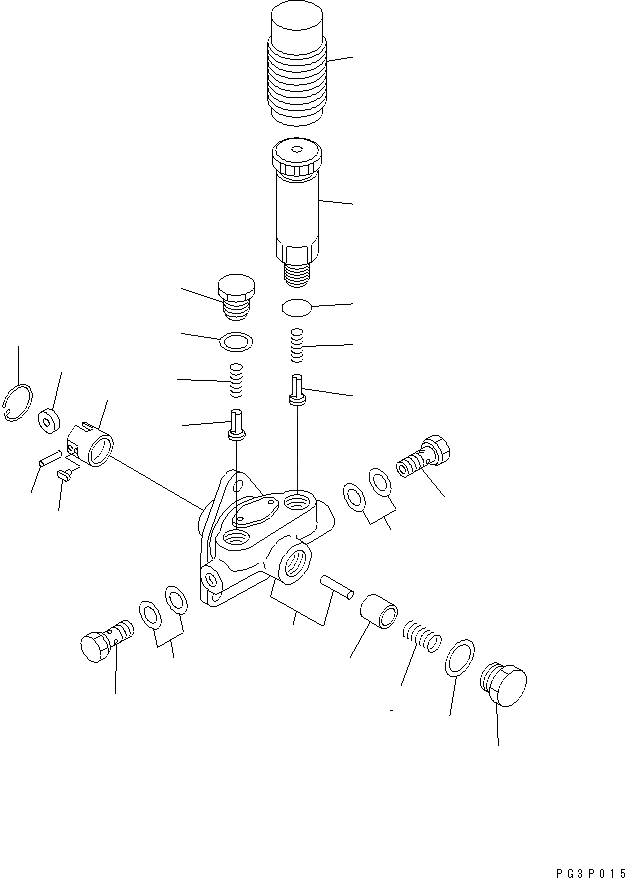 PG3P015