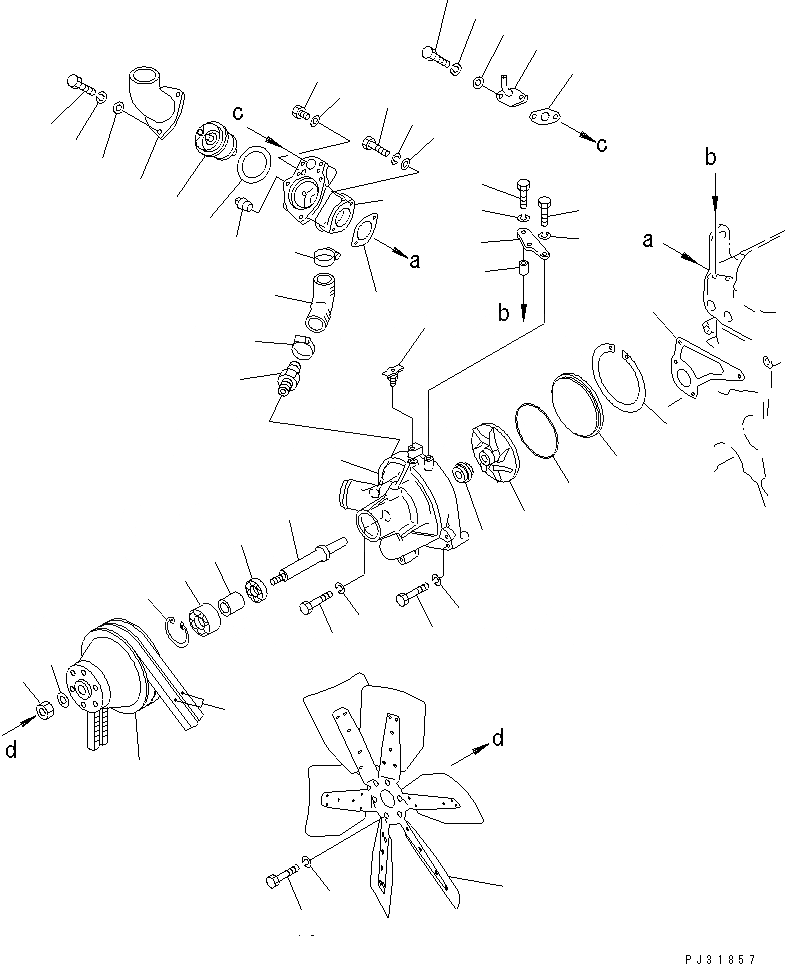 c
c
b
a
a
b
d
d
PJ31857