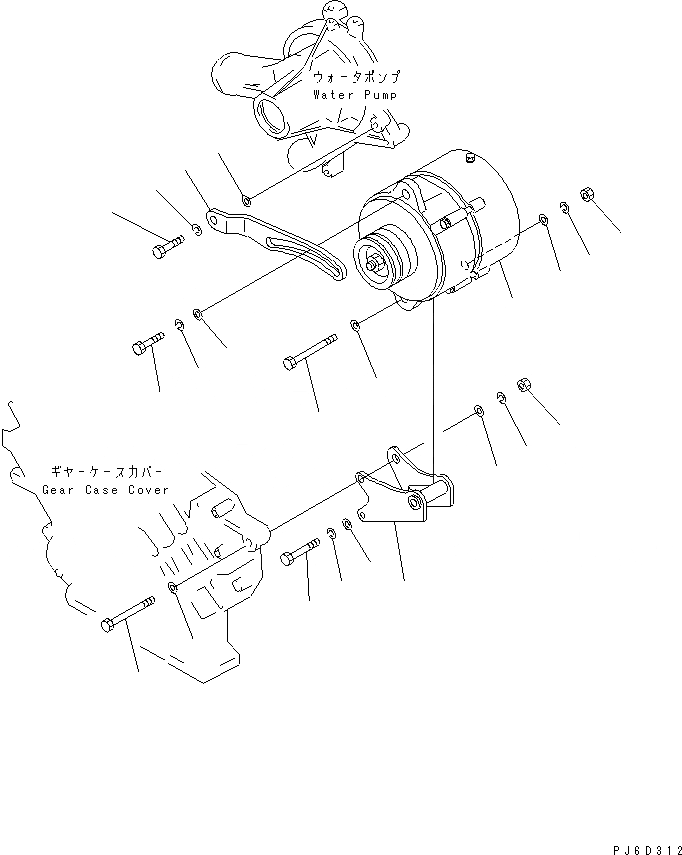 ウォータポンプ
Water Pump

ギヤーケースカバー
Gear Case Cover

PJ6D312