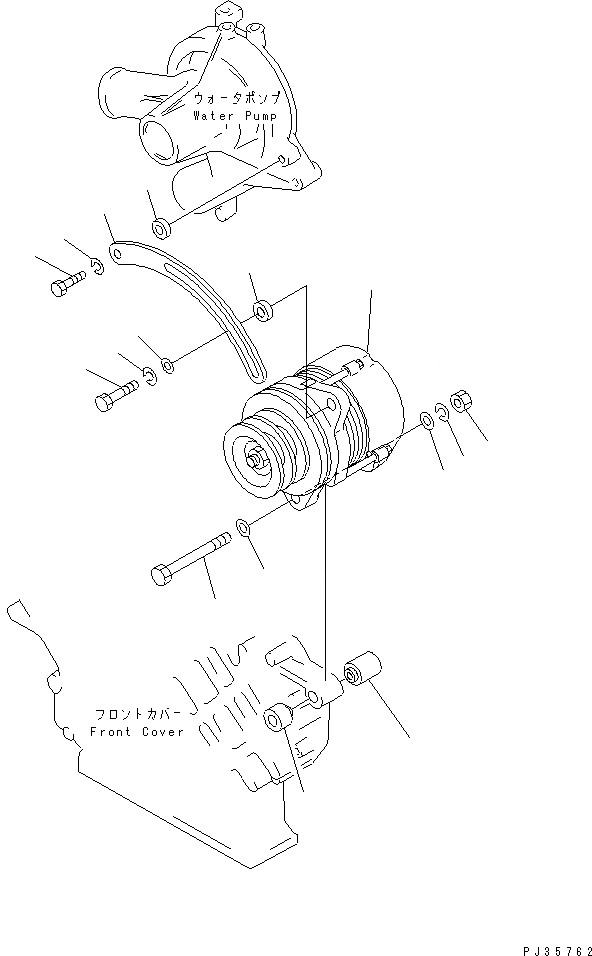 ウォータポンプ
Water Pump

フロントカバー
Front Cover

PJ35762