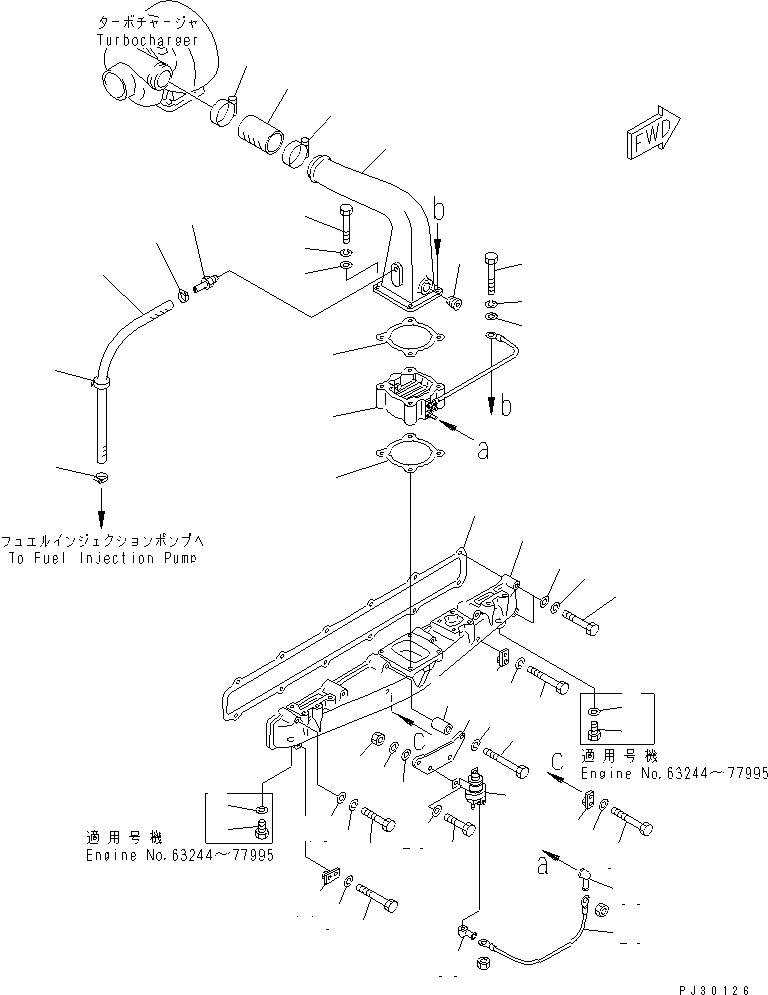 ターボチャージャ
Turbocharger

FWD

b

b

a

フュエルインジェクションポンプへ
To Fuel Injection Pump

C

C

適用号機
Engine No.63244~77995

適用号機
Engine No.63244~77995

a

PJ30126