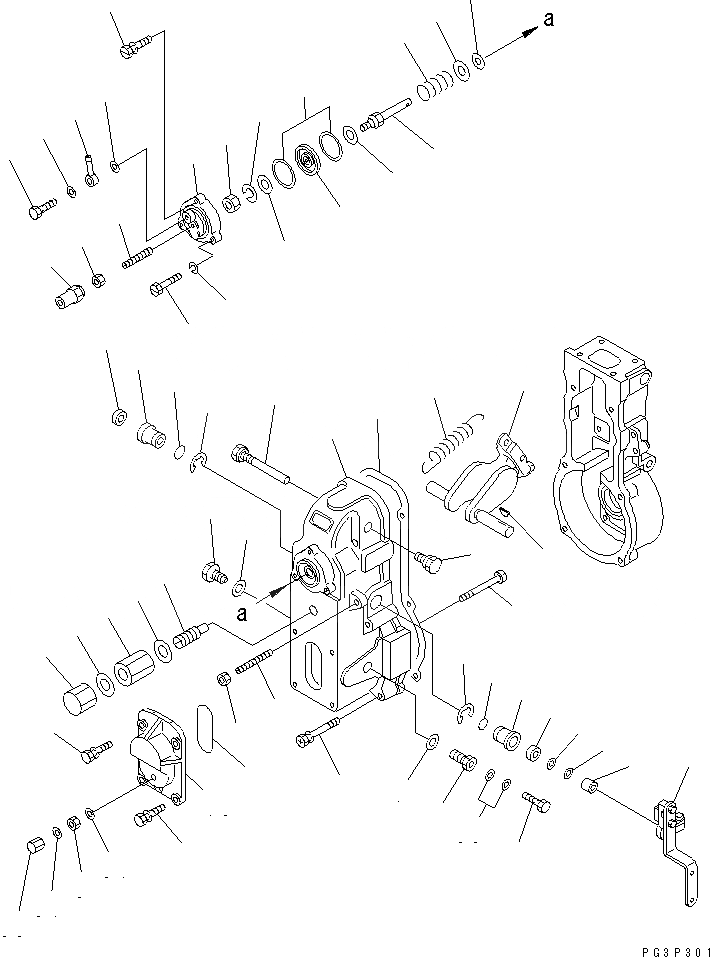 a

a

PG3P301