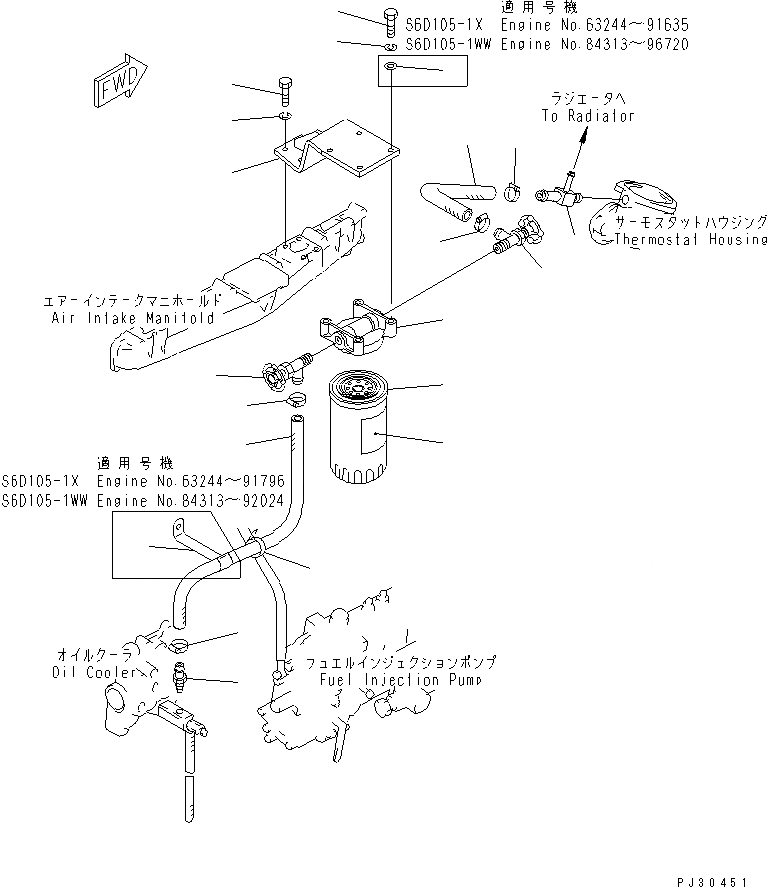 適用号機
S6D105-1X Engine No.63244~91635
S6D105-1WW Engine No.84313~96720

FWD

ラジエータへ
To Radiator

サーモスタットハウジング
Thermostat Housing

エアーインテークマニホールド
Air Intake Manifold

適用号機
S6D105-1X Engine No.63244~91796
S6D105-1WW Engine No.84313~92024

オイルクーラ
Oil Cooler

フュエルインジェクションポンプ
Fuel Injection Pump

PJ30451