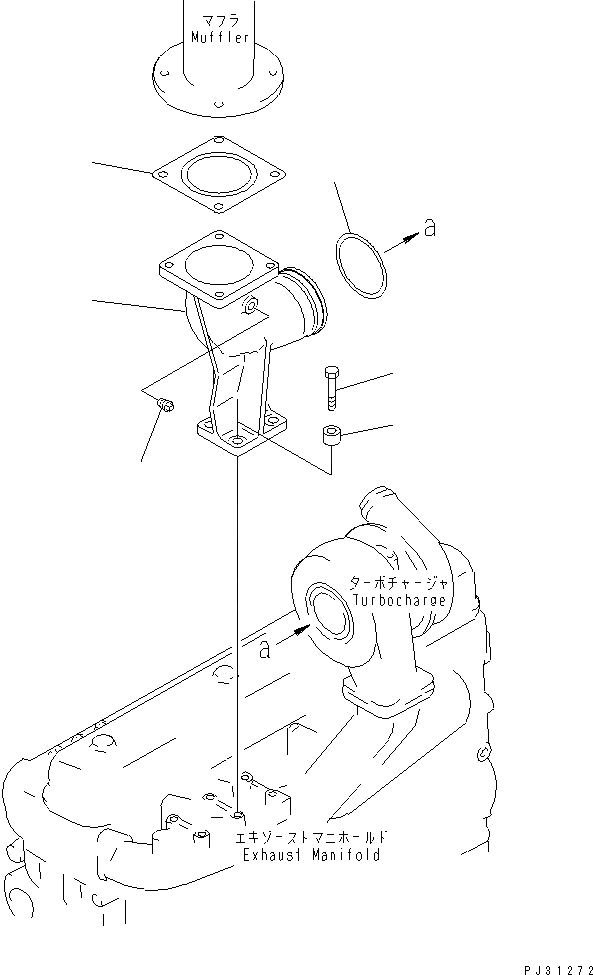 マフラ
Muffler

a

ターボチャージャ
Turbocharge

a

エキゾーストマニホールド
Exhaust Manifold

PJ31272