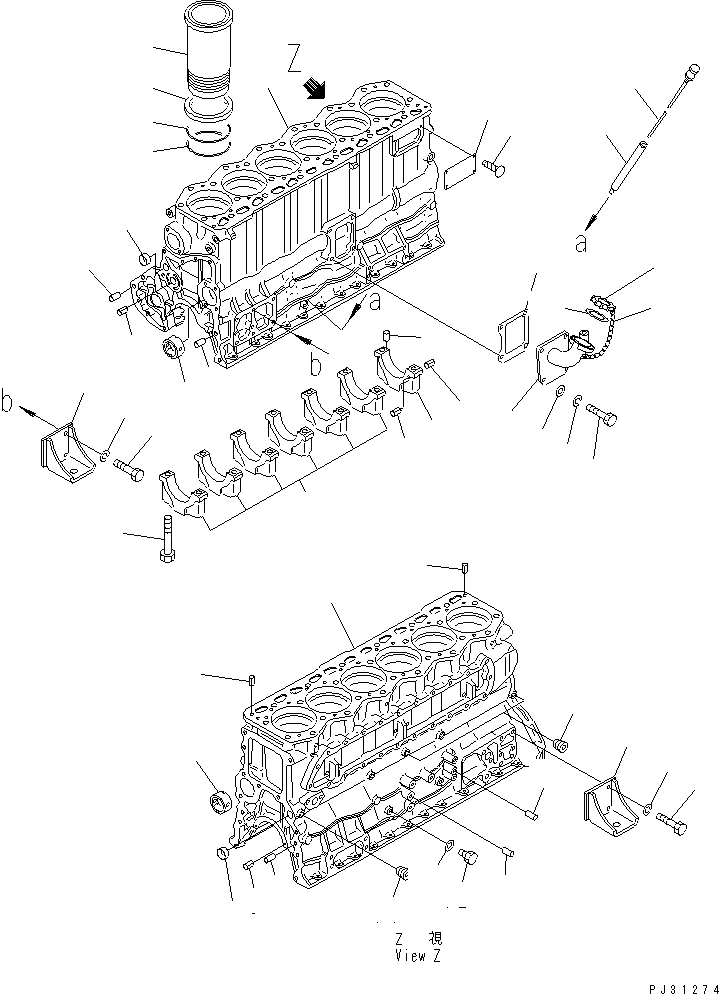 Z

a

a

b

b

Z 視
View Z

PJ31274