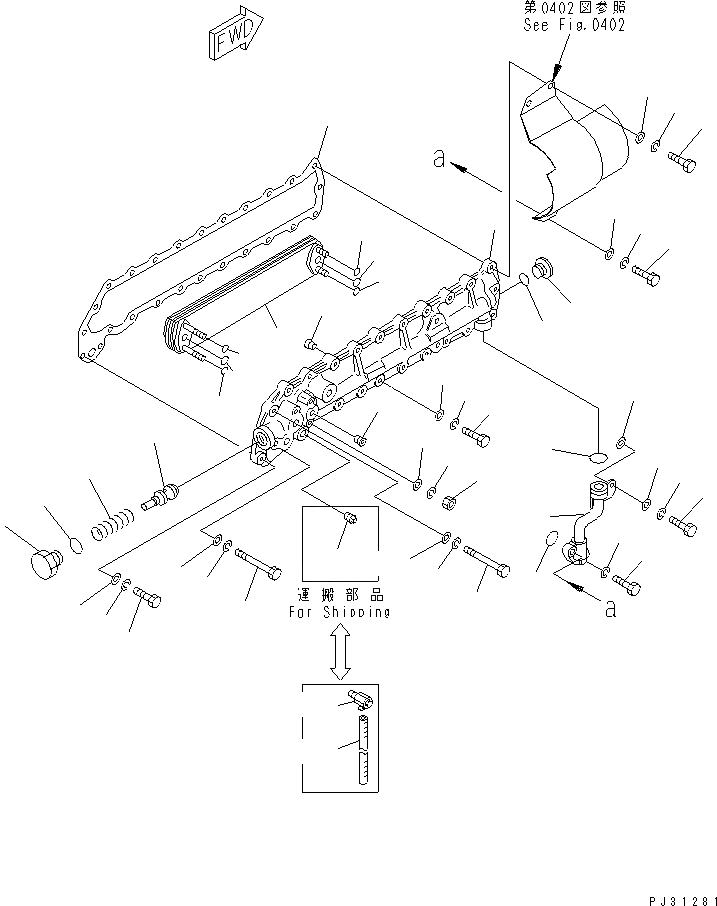 FWD

第0402図参照
See Fig.0402

a

運搬部品
For Shipping

a

PJ31281