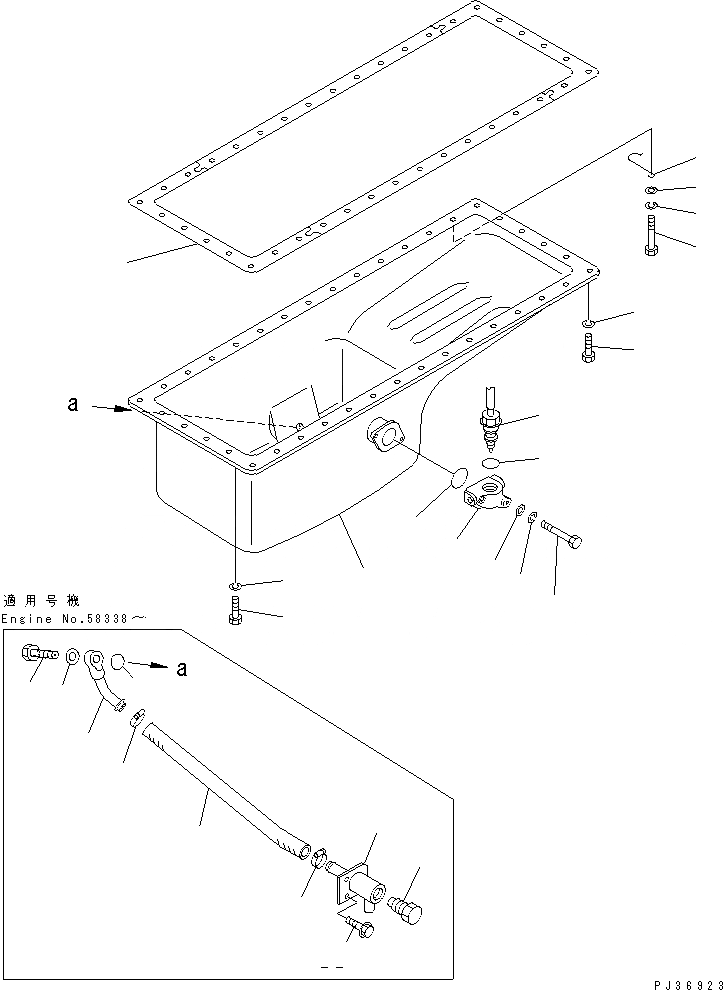 a

適用号機
Engine No.58338～

a

PJ36923