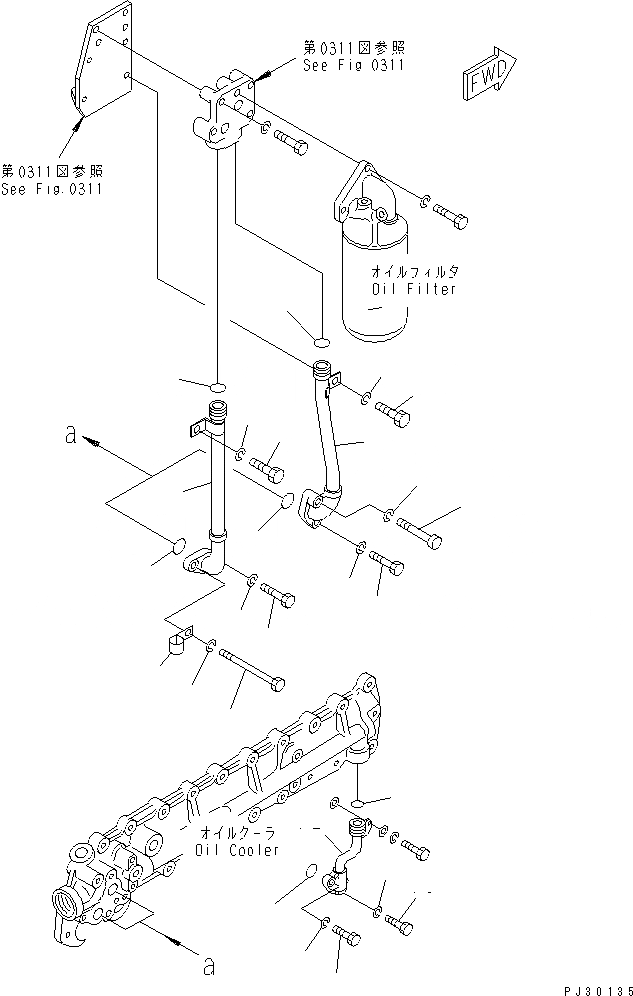 第0311図参照
See Fig.0311

FWD

第0311図参照
See Fig.0311

オイルフィルタ
Oil Filter

a

オイルクーラ
Oil Cooler

a

PJ30135