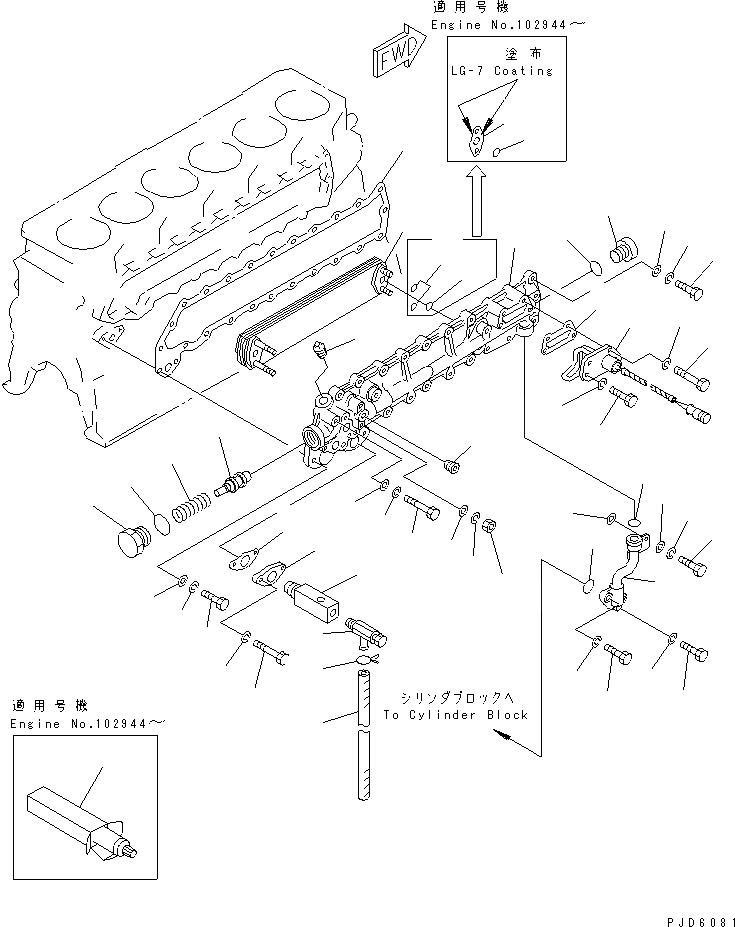 適用号機
Engine No.102944～

FWD

塗布
LG-7 Coating

シリンダブロックへ
To Cylinder Block

適用号機
Engine No.102944～

PJD6081