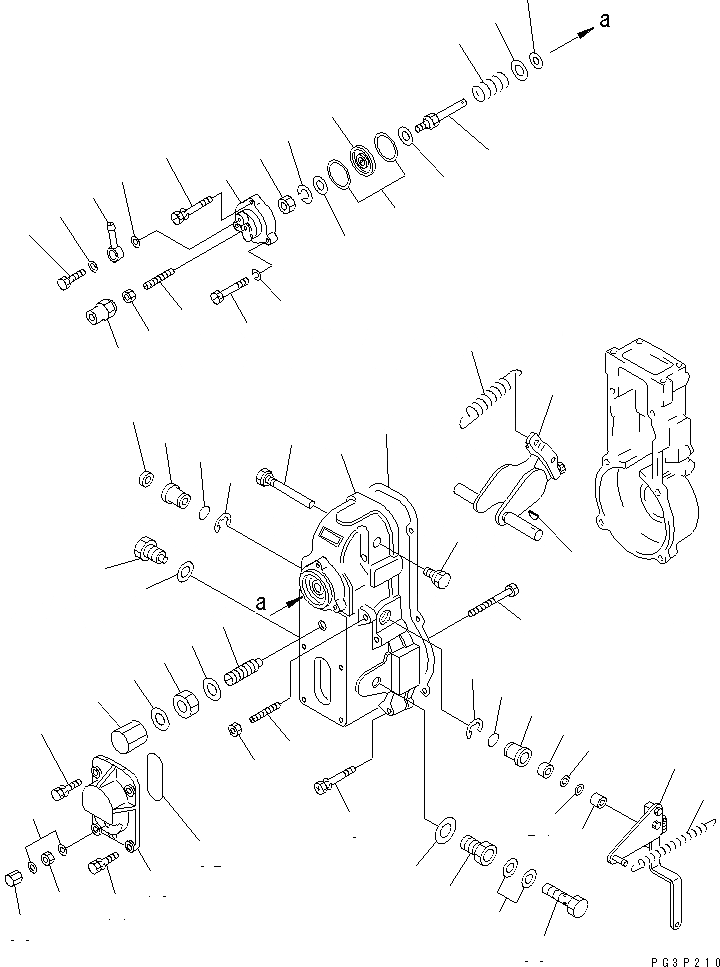 a

a

PG3P210