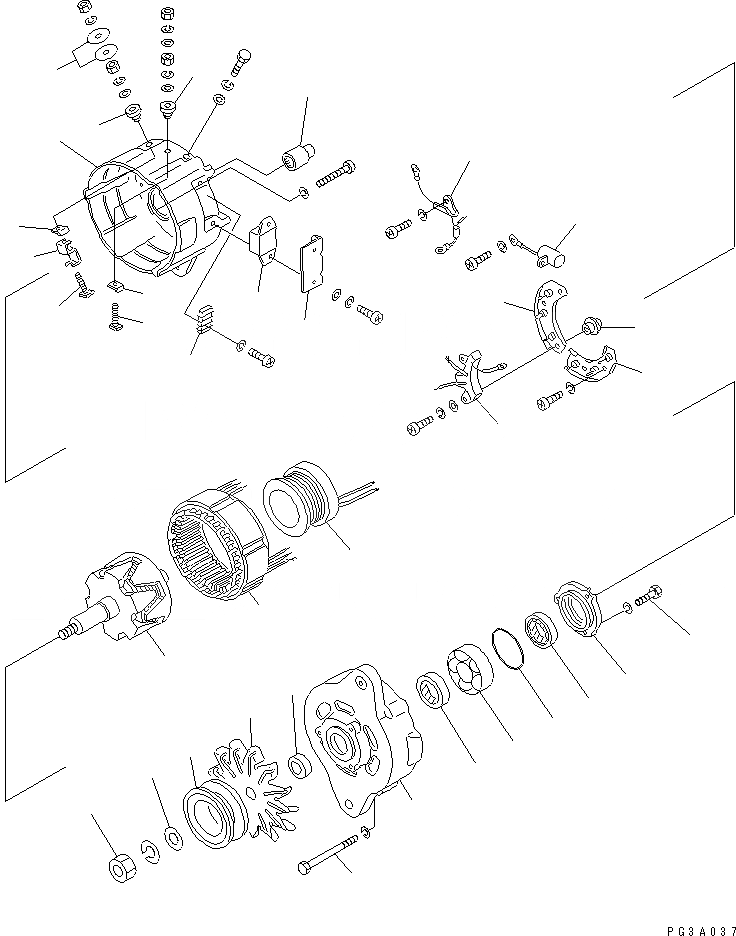 PG3A037