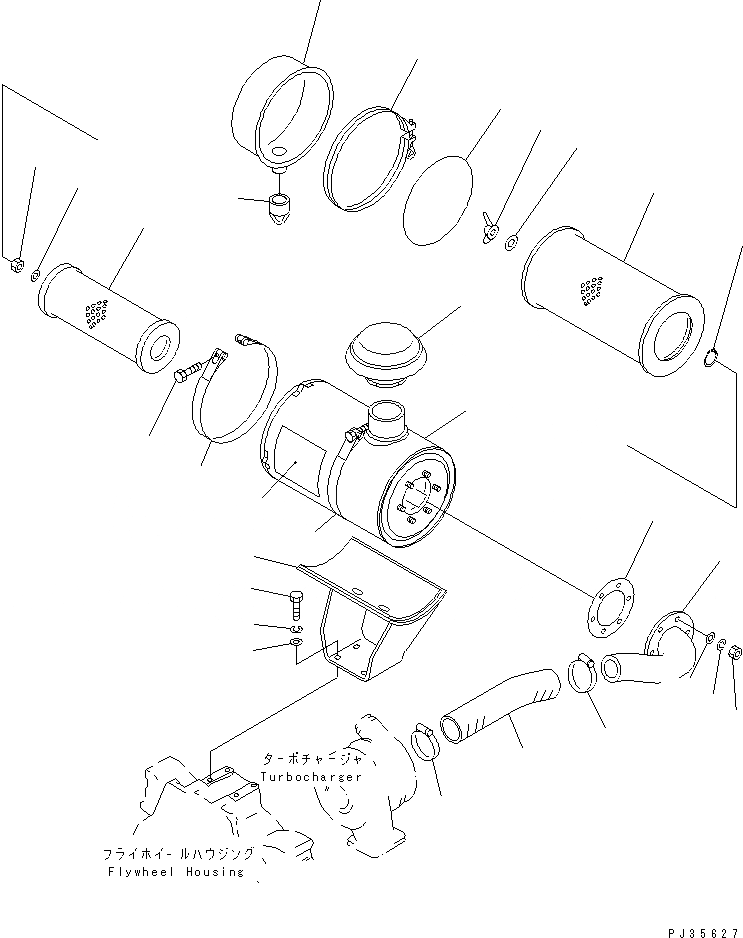 ターボチャージャ
Turbocharger

フライホイールハウジング
Flywheel Housing

PJ35627