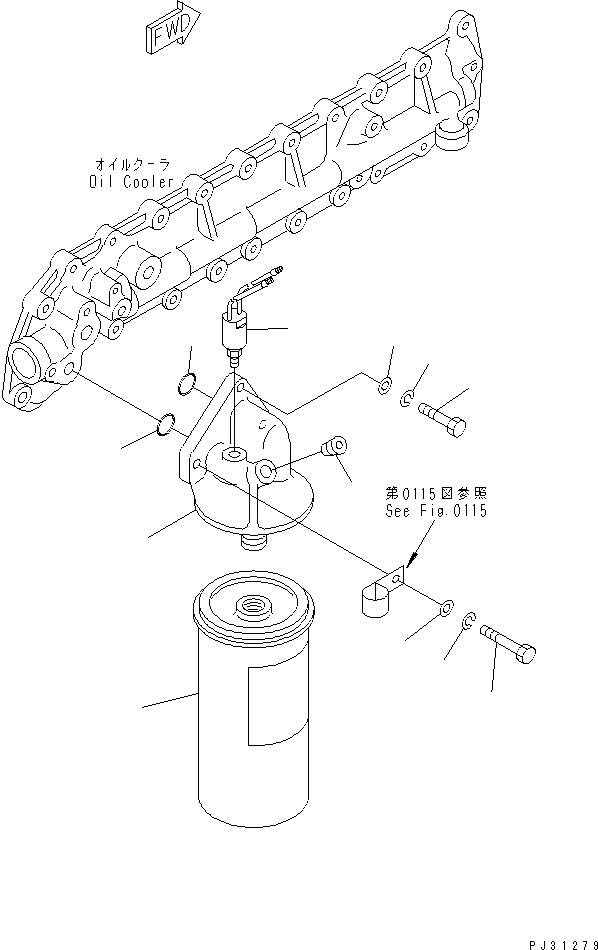 FWD

オイルクーラ
Oil Cooler

第0115図参照
See Fig.0115

PJ31279