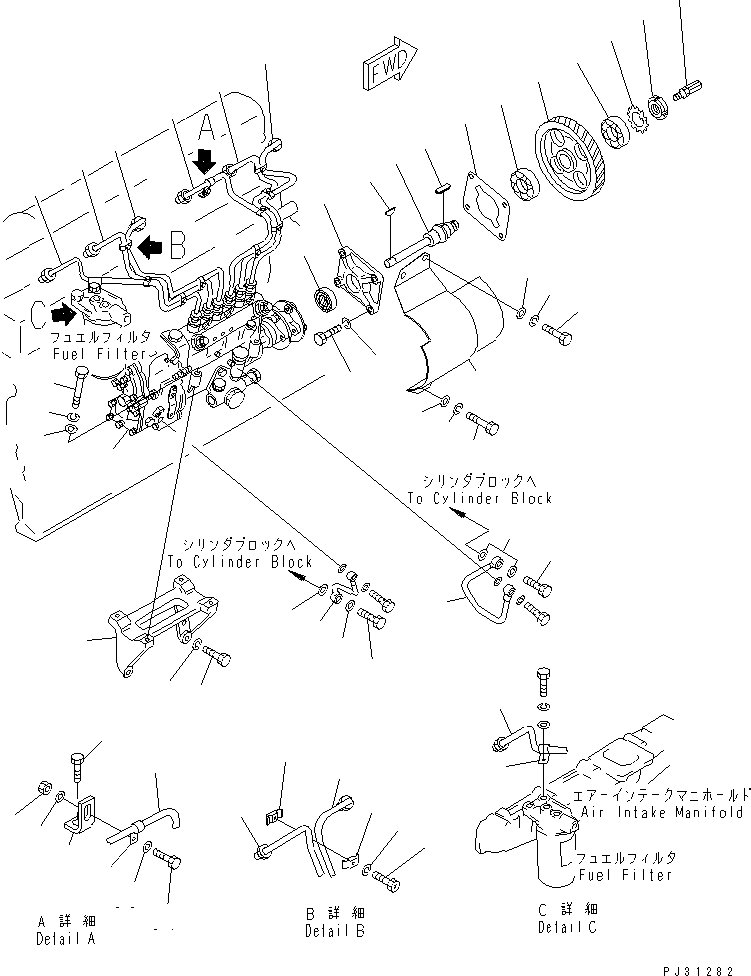 FWD

A

B

C

フユエルフィルタ
Fuel Filter

シリンダブロックへ
To Cylinder Block

シリンダブロックへ
To Cylinder Block

エアーインテークマニホールド
Air Intake Manifold

フユエルフィルタ
Fuel Filter

A 詳 細
Detail A

B 詳 細
Detail B

C 詳 細
Detail C

PJ31282