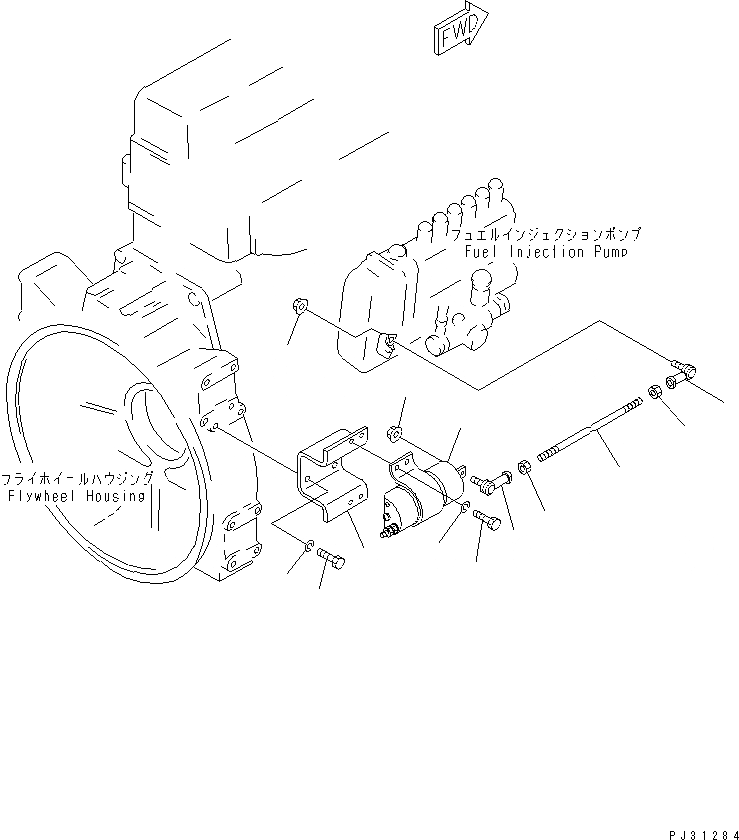 FWD

フュエルインジェクションポンプ
Fuel Injection Pump

フライホイールハウジング
Flywheel Housing

PJ31284