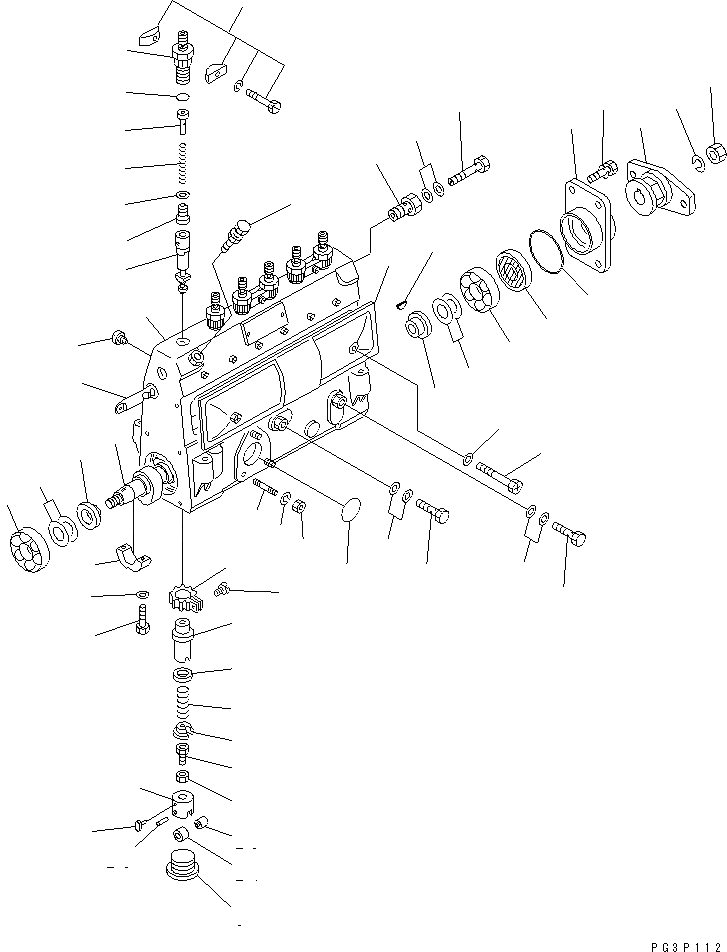 PG3P112