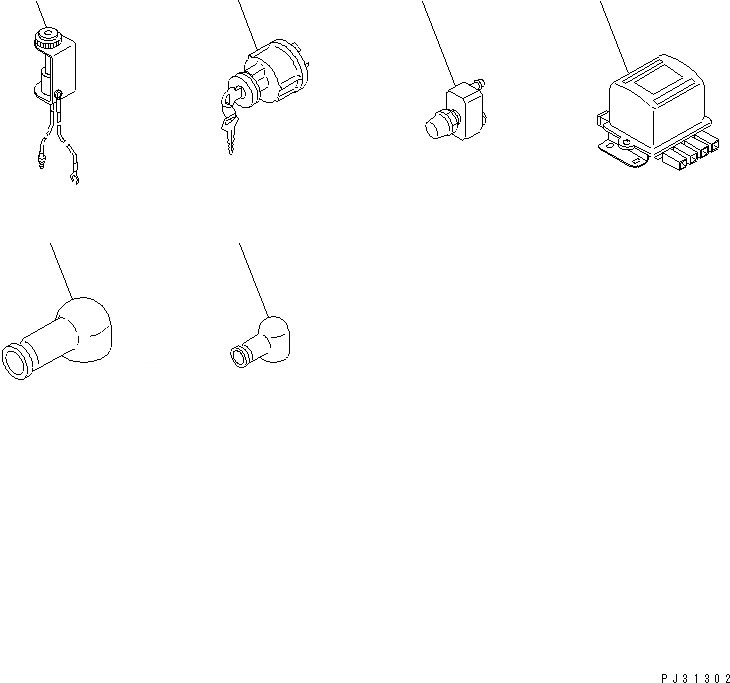 PJ31302