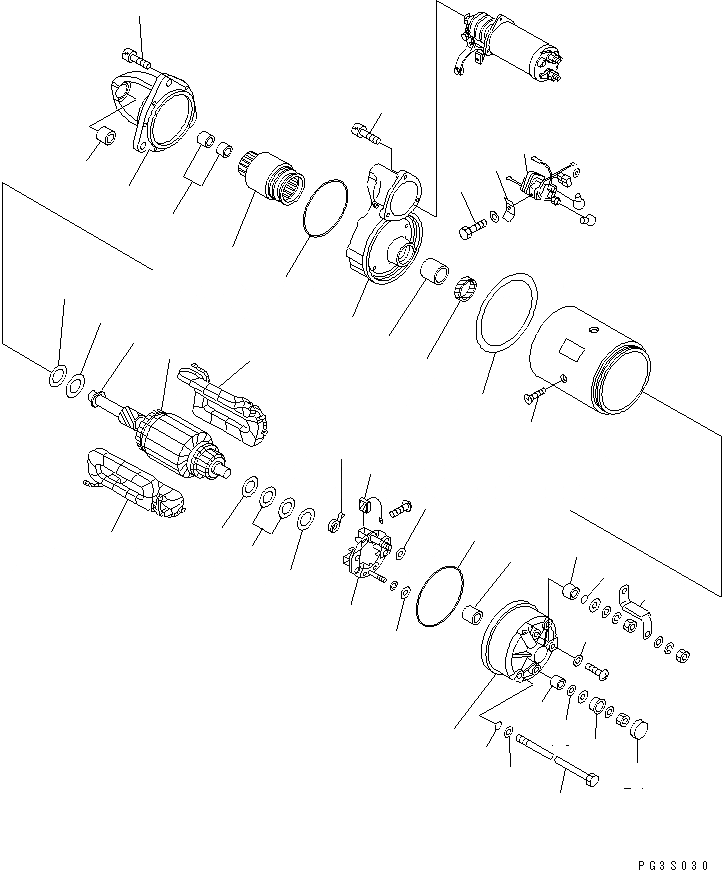 PG3S030