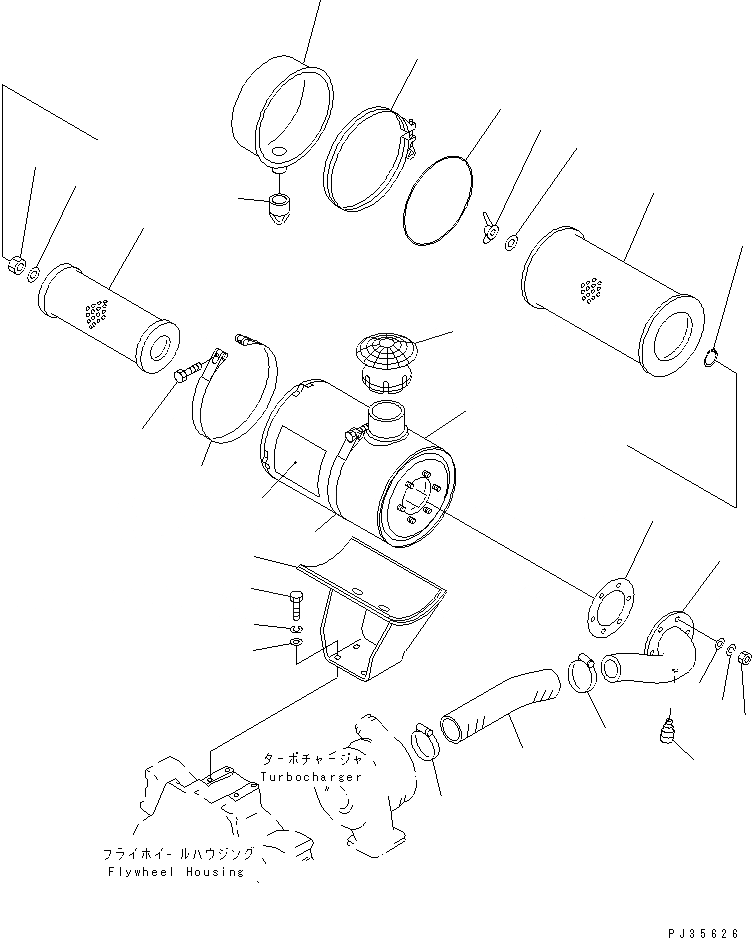 ターボチャージャ
Turbocharger

フライホイールハウジング
Flywheel Housing

PJ35626