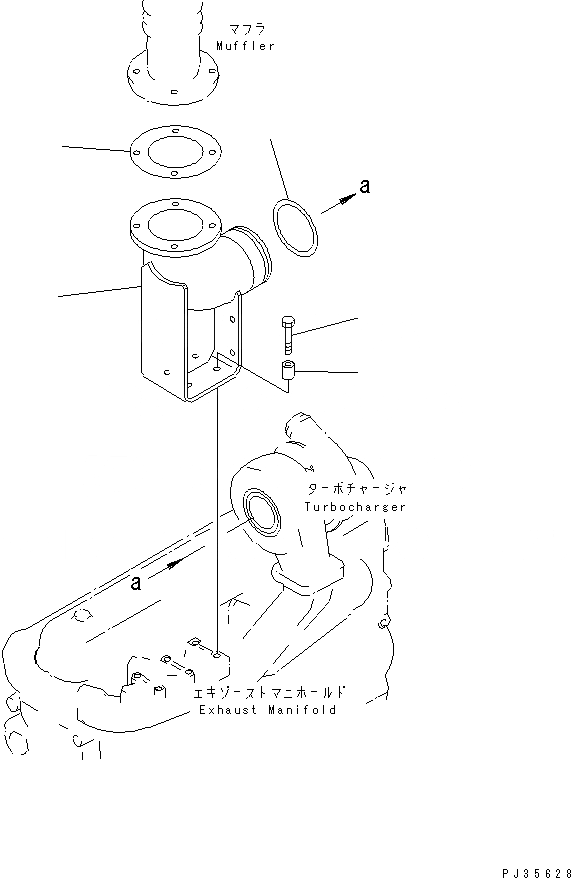 マフラ
Muffler

a

ターボチャージャ
Turbocharger

a

エキゾーストマニホールド
Exhaust Manifold

PJ35628