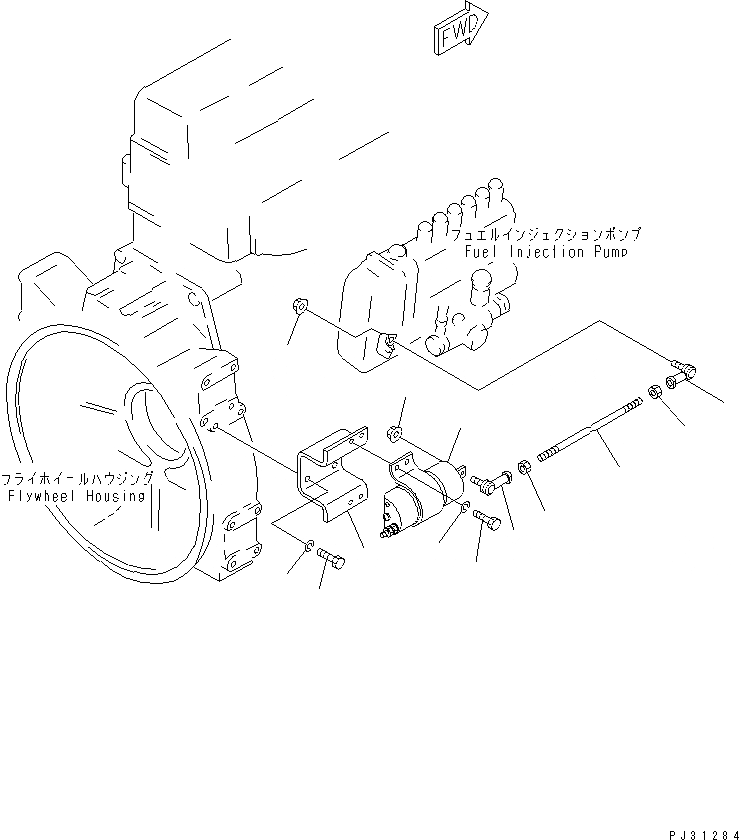 FWD

フュエルインジェクションポンプ
Fuel Injection Pump

フライホイールハウジング
Flywheel Housing

PJ31284