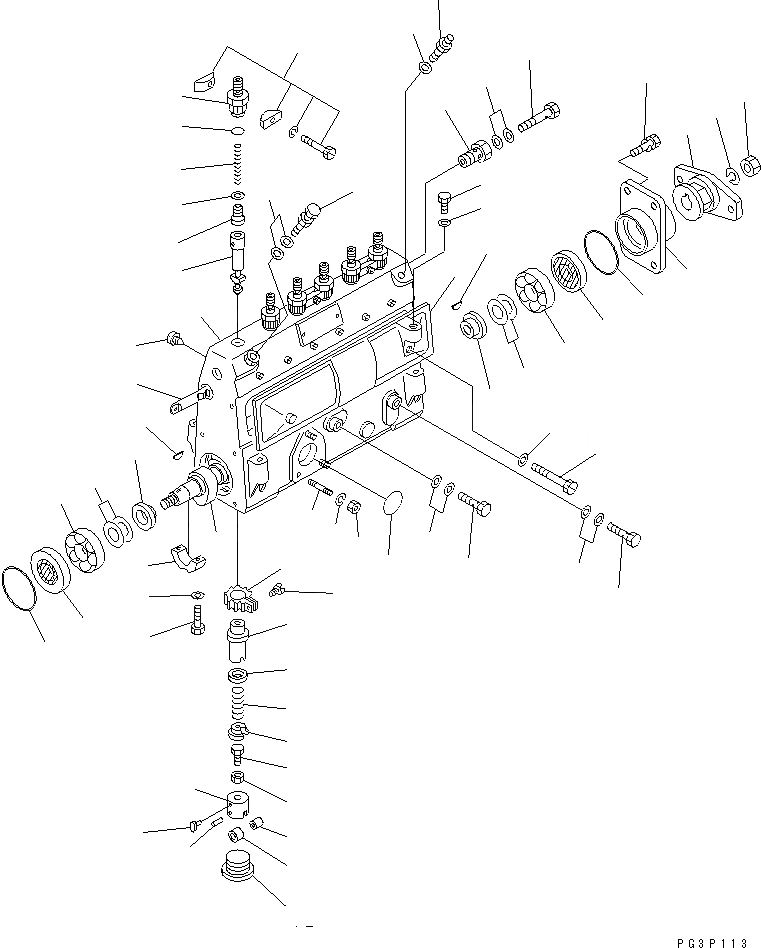 PG3P113