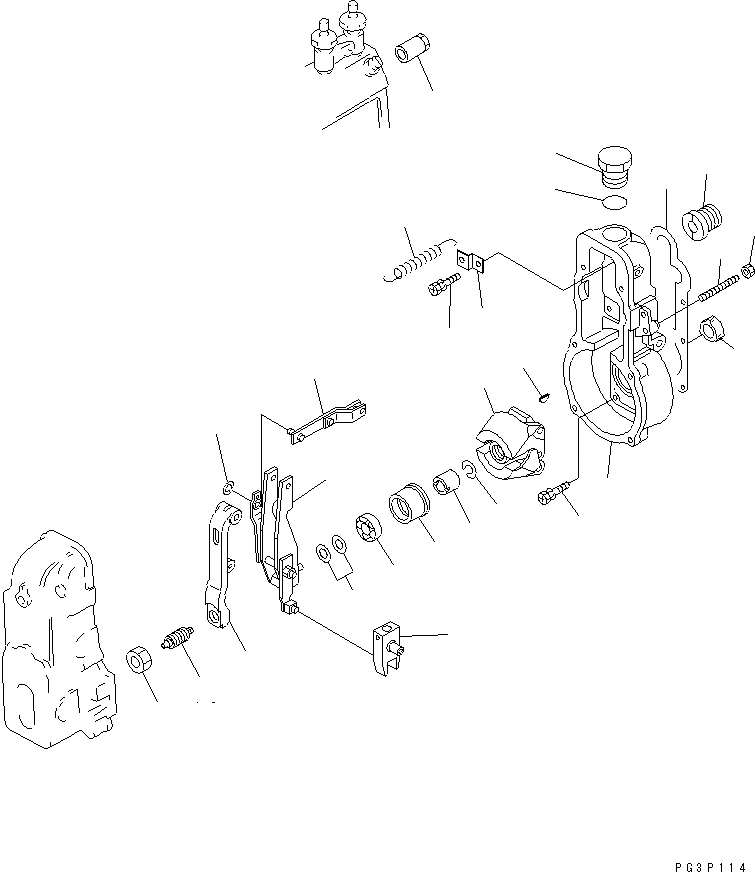 PG3P114