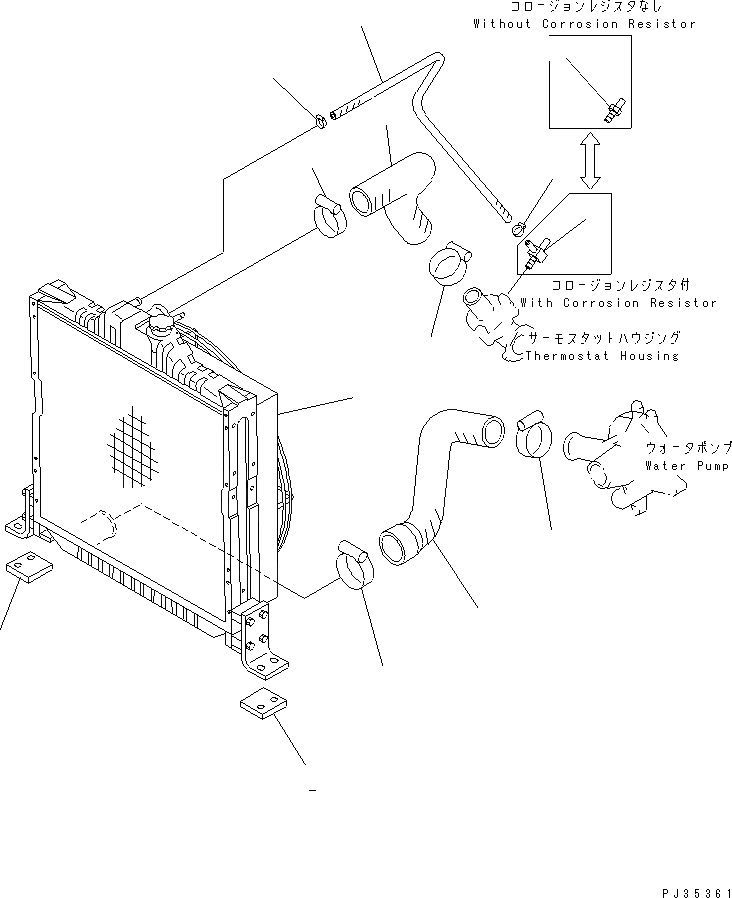 コロージョンレジスタなし
Without Corrosion Resistor

コロージョンレジスタ付
With Corrosion Resistor

サーモスタットハウジング
Thermostat Housing

ウォータポンプ
Water Pump

PJ35361