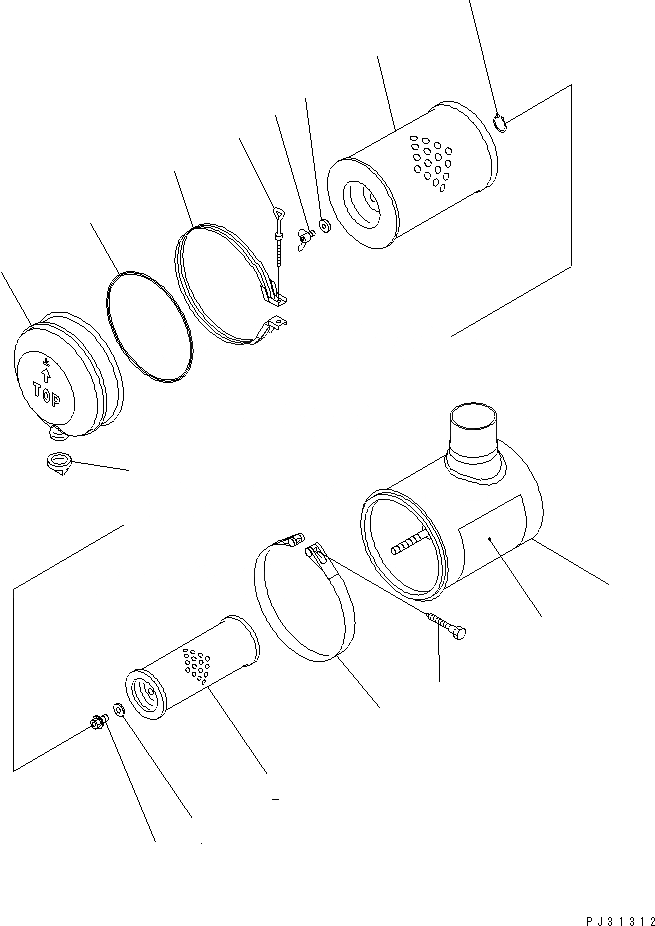 TOP

PJ31312