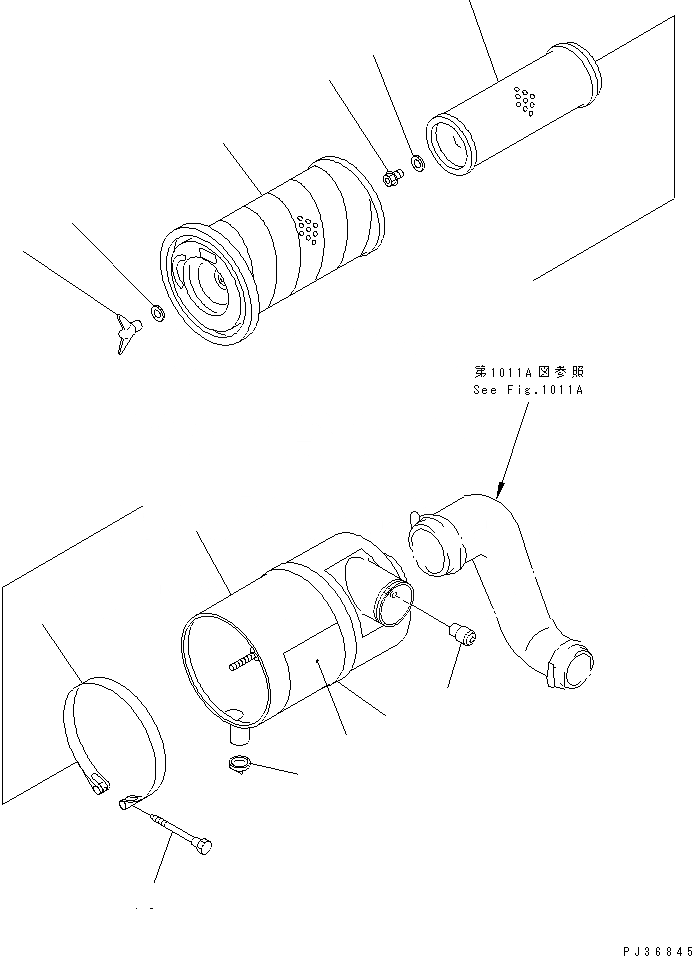 第1011A図参照
See Fig.1011A

PJ36845