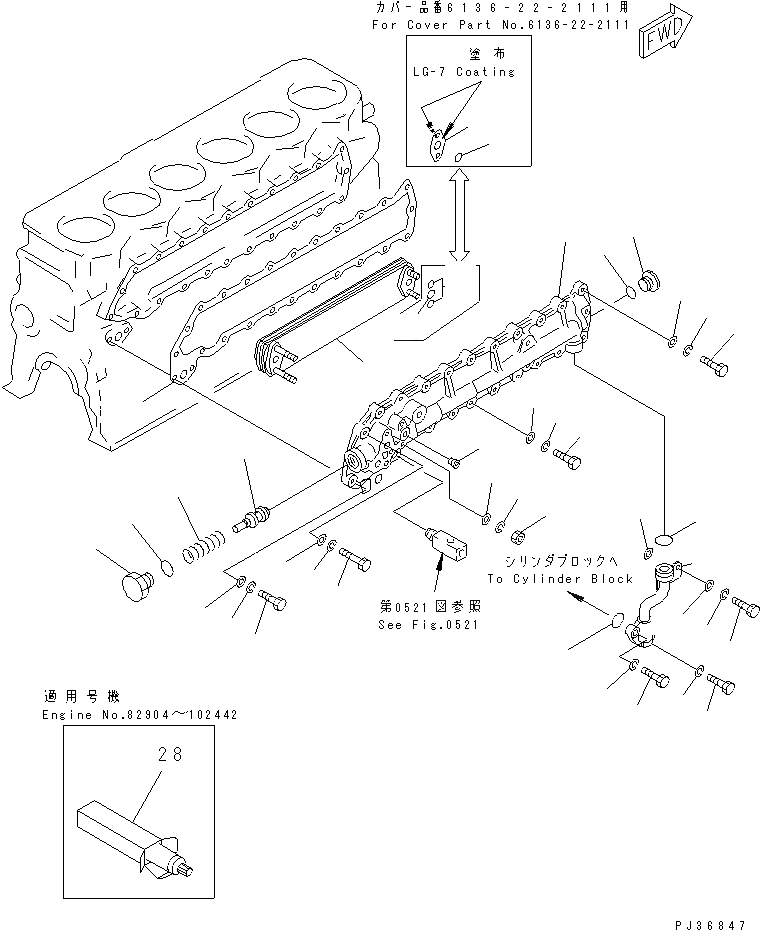 カバー品番6136-22-2111用
For Cover Part No.6136-22-2111

FWD

塗布
LG-7 Coating

シリンダブロックへ
To Cylinder Block

第0521図参照
See Fig.0521

適用号機
Engine No.82904~102442

28

PJ36847