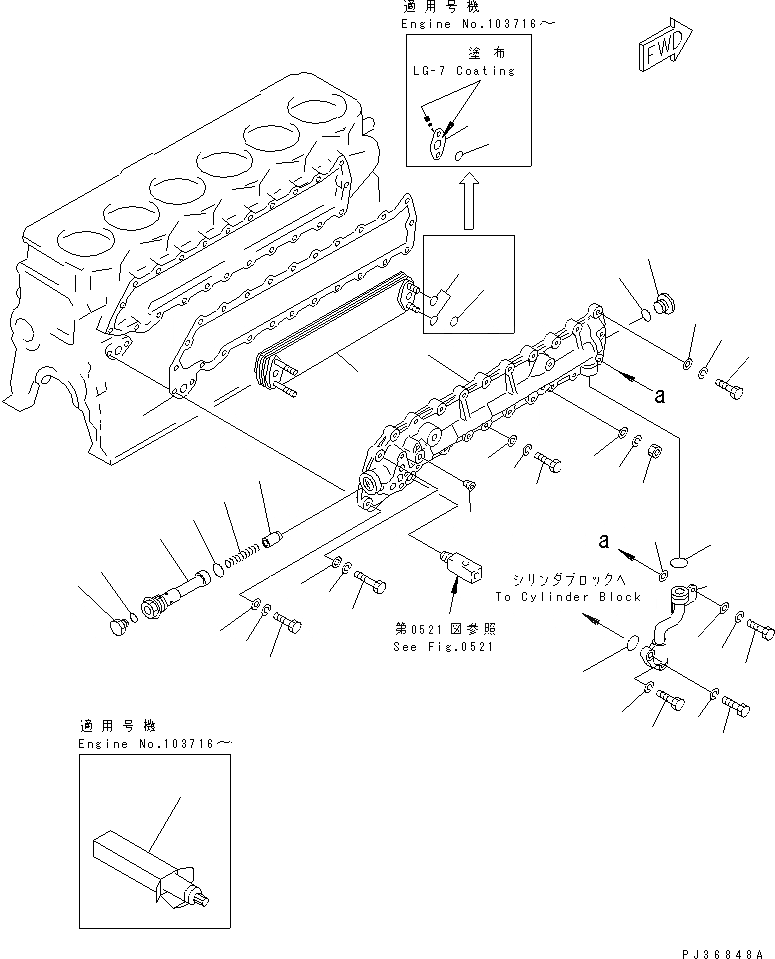 適用号機
Engine No.103716～

塗布
LG-7 Coating

FWD

a

a

シリンダブロックへ
To Cylinder Block

第0521図参照
See Fig.0521

適用号機
Engine No.103716～

PJ36848A