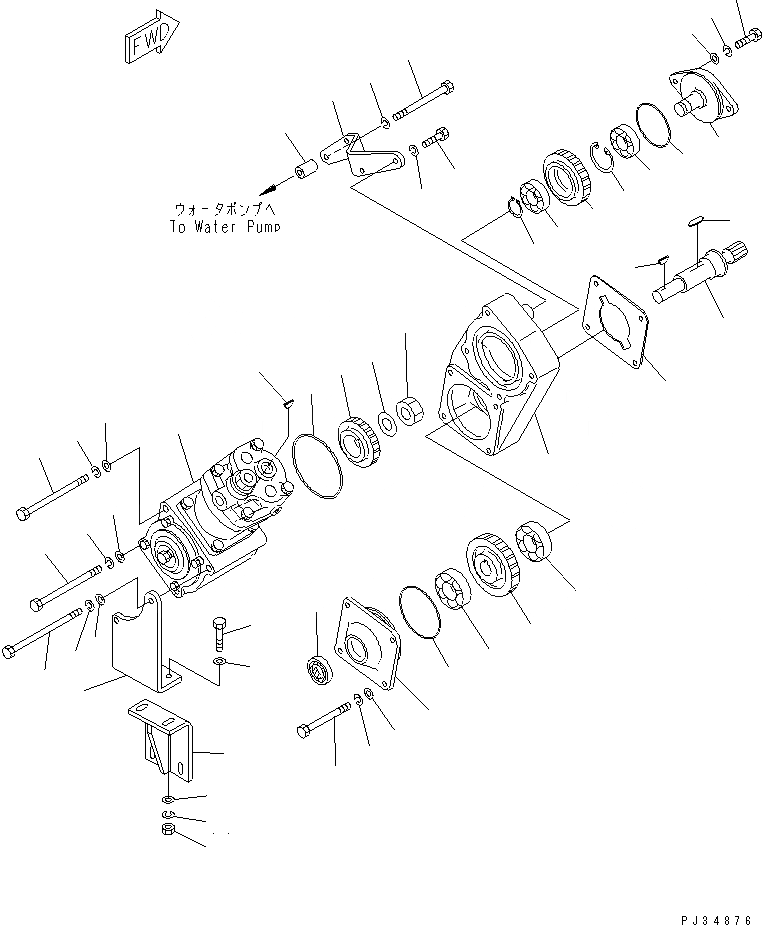 FWD

ウォータポンプへ
To Water Pump

PJ34876